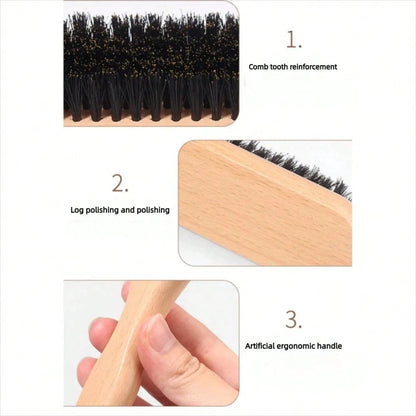 1.

Comb tooth reinforcement

2.

Log polishing and polishing

3.

Artificial ergonomic handle